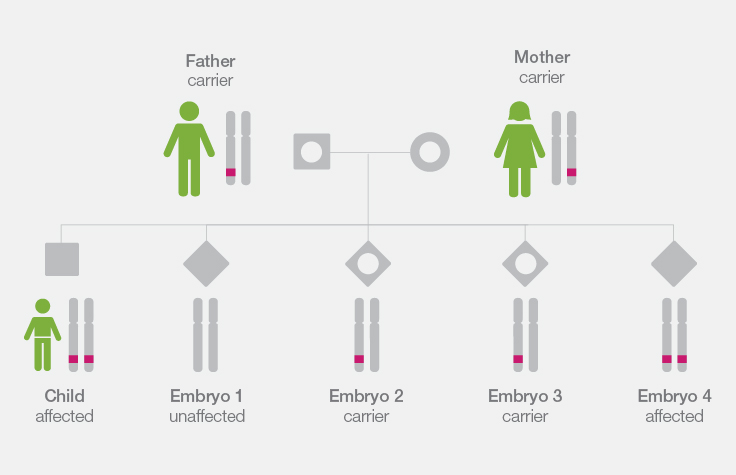 Father
carrier

Mother
carrier

Child
affected

Embryo 1
unaffected

Embryo 2
carrier

Embryo 3
carrier

Embryo 4
affected