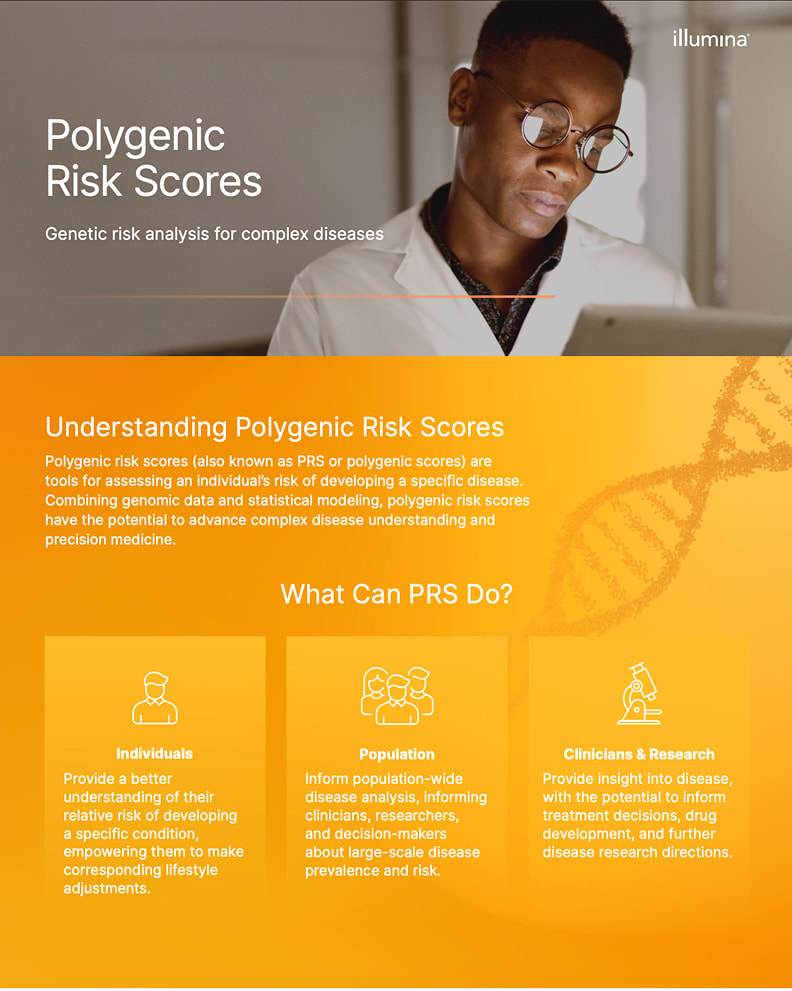 illumina

Polygenic Risk Scores

Genetic risk analysis for complex diseases

Understanding Polygenic Risk Scores

Polygenic risk scores (also known as PRS or polygenic scores) are tools for assessing an individual's risk of developing a specific disease. Combining genomic data and statistical modeling, polygenic risk scores have the potential to advance complex disease understanding and precision medicine.

What Can PRS Do?

Individuals

Provide a better understanding of their relative risk of developing a specific condition, empowering them to make corresponding lifestyle adjustments.

Population

Inform population-wide disease analysis, informing clinicians, researchers, and decision-makers about large-scale disease prevalence and risk.

Clinicians & Research

Provide insight into disease, with the potential to inform treatment decisions, drug development, and further disease research directions.